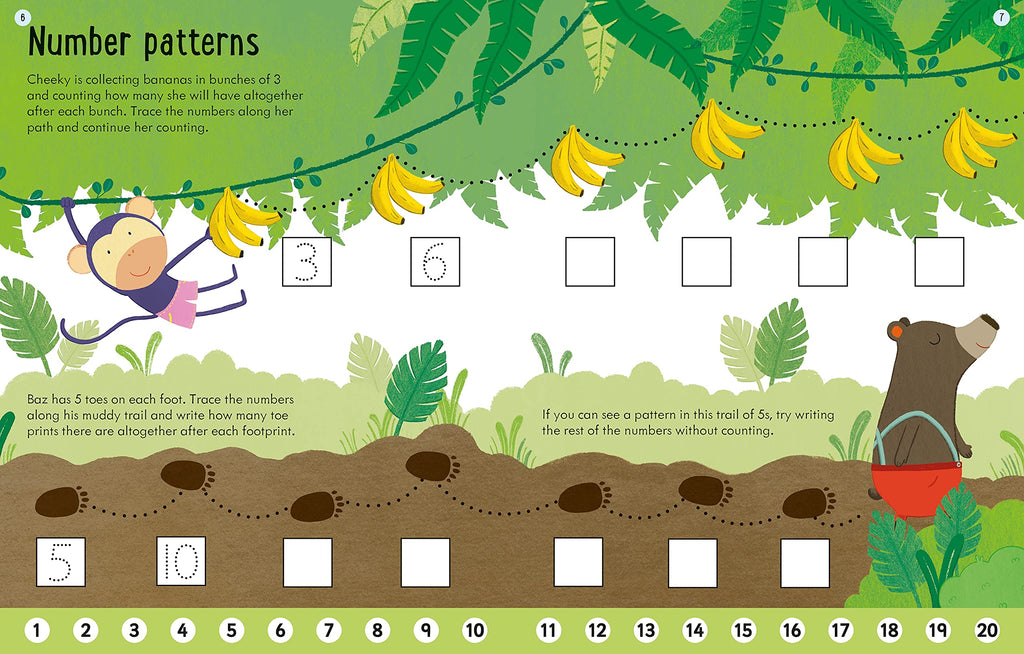 6

7

Number patterns

Cheeky is collecting bananas in bunches of 3 and counting how many she will have altogether after each bunch. Trace the numbers along her path and continue her counting.

3 6

Baz has 5 toes on each foot. Trace the numbers along his muddy trail and write how many toe prints there are altogether after each footprint.

If you can see a pattern in this trail of 5s, try writing the rest of the numbers without counting.

5 10

1 2 3 4 5 6 7 8 9 10 11 12 13 14 15 16 17 18 19 20