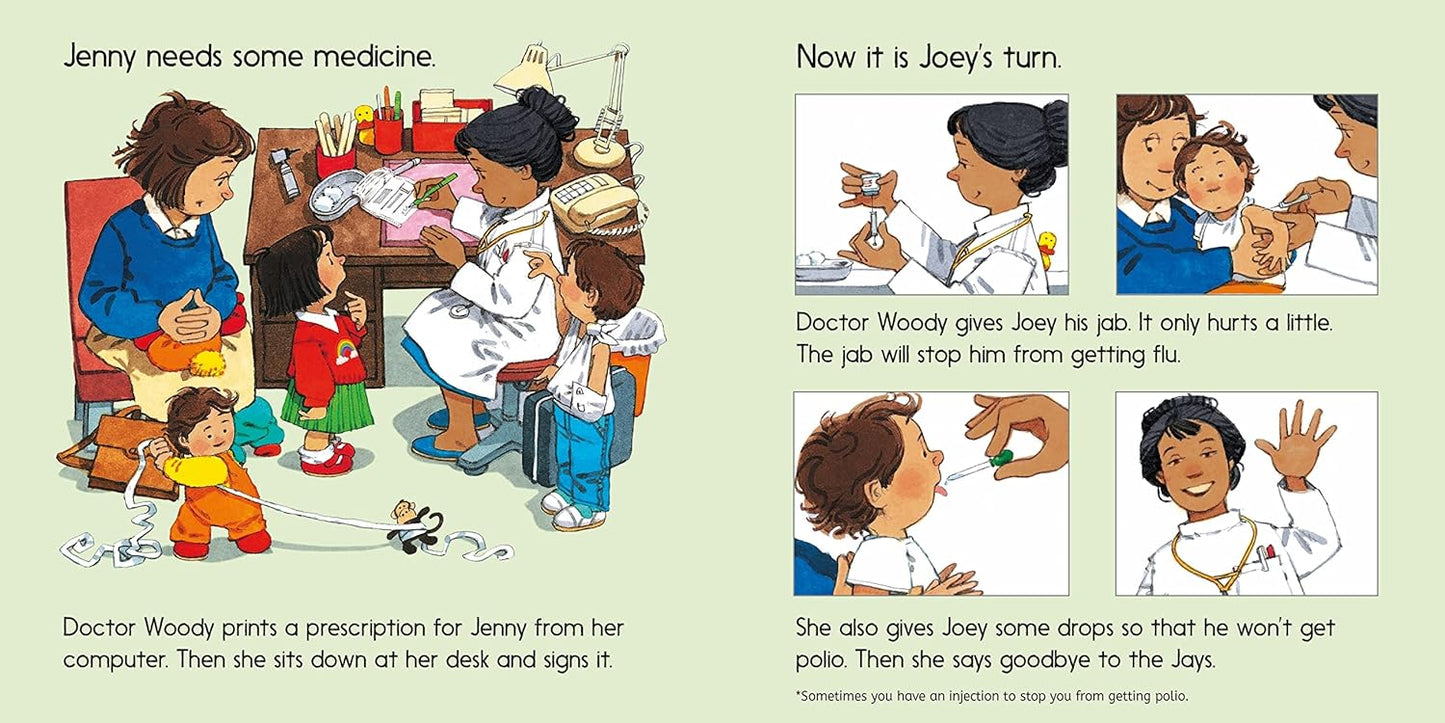 Jenny needs some medicine.

Doctor Woody prints a prescription for Jenny from her computer. Then she sits down at her desk and signs it.

Now it is Joey's turn.

Doctor Woody gives Joey his jab. It only hurts a little. The jab will stop him from getting flu.

She also gives Joey some drops so that he won't get polio. Then she says goodbye to the Jays.

*Sometimes you have an injection to stop you from getting polio.