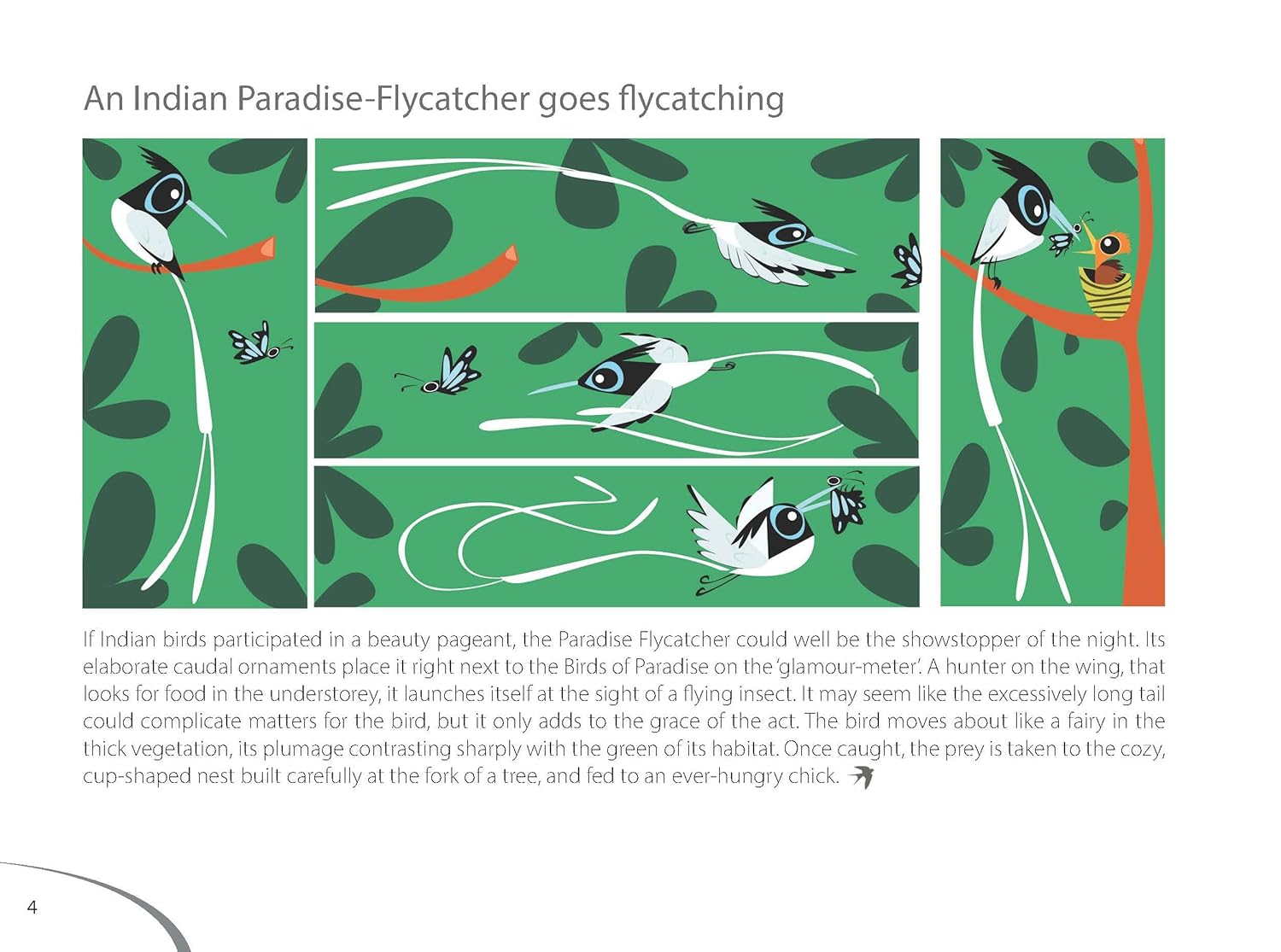 An Indian Paradise-Flycatcher goes flycatching

If Indian birds participated in a beauty pageant, the Paradise Flycatcher could well be the showstopper of the night. Its elaborate caudal ornaments place it right next to the Birds of Paradise on the 'glamour-meter'. A hunter on the wing, that looks for food in the understorey, it launches itself at the sight of a flying insect. It may seem like the excessively long tail could complicate matters for the bird, but it only adds to the grace of the act. The bird moves about like a fairy in the thick vegetation, its plumage contrasting sharply with the green of its habitat. Once caught, the prey is taken to the cozy, cup-shaped nest built carefully at the fork of a tree, and fed to an ever-hungry chick.

4