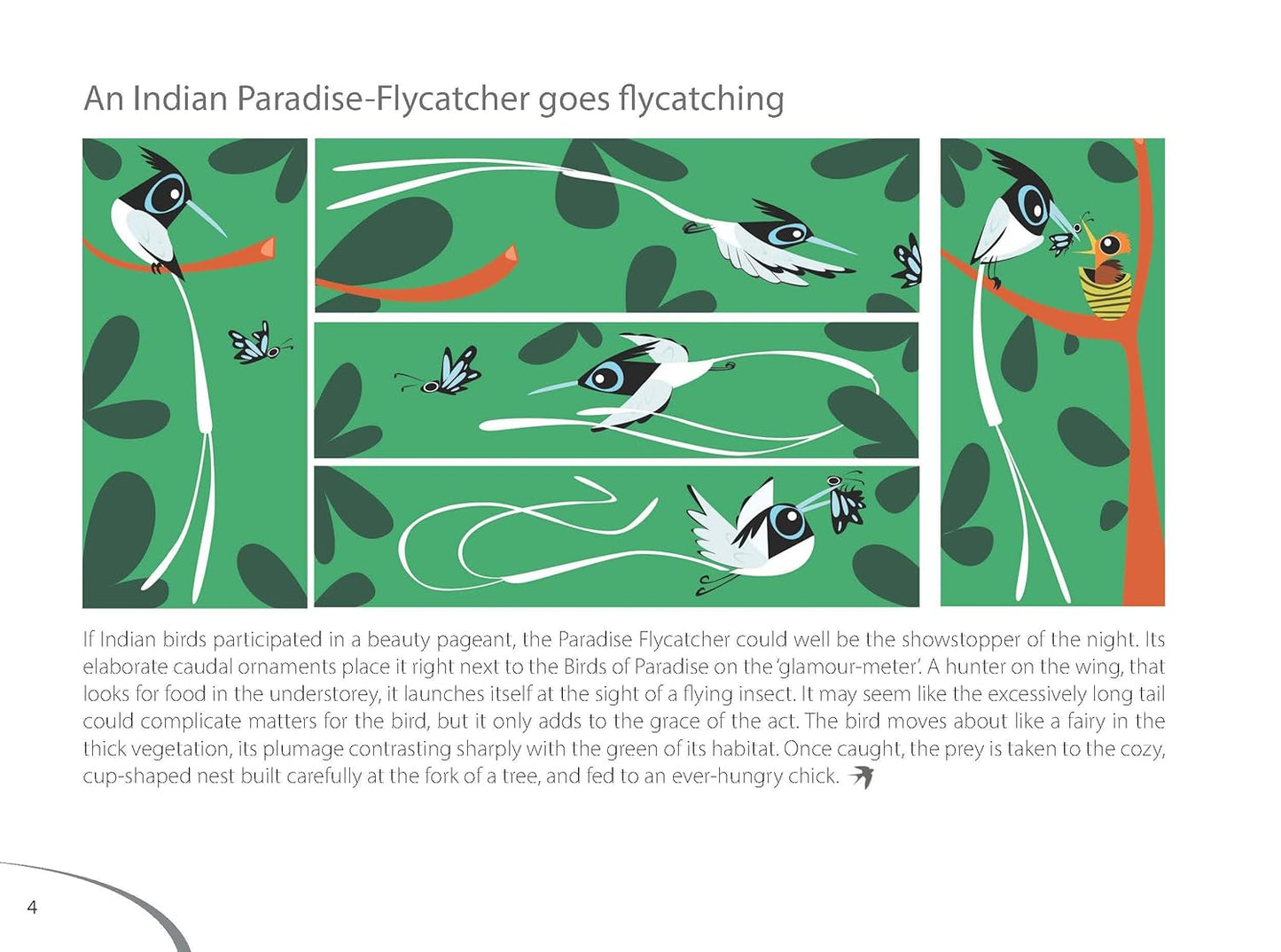 An Indian Paradise-Flycatcher goes flycatching

If Indian birds participated in a beauty pageant, the Paradise Flycatcher could well be the showstopper of the night. Its elaborate caudal ornaments place it right next to the Birds of Paradise on the 'glamour-meter'. A hunter on the wing, that looks for food in the understorey, it launches itself at the sight of a flying insect. It may seem like the excessively long tail could complicate matters for the bird, but it only adds to the grace of the act. The bird moves about like a fairy in the thick vegetation, its plumage contrasting sharply with the green of its habitat. Once caught, the prey is taken to the cozy, cup-shaped nest built carefully at the fork of a tree, and fed to an ever-hungry chick.

4