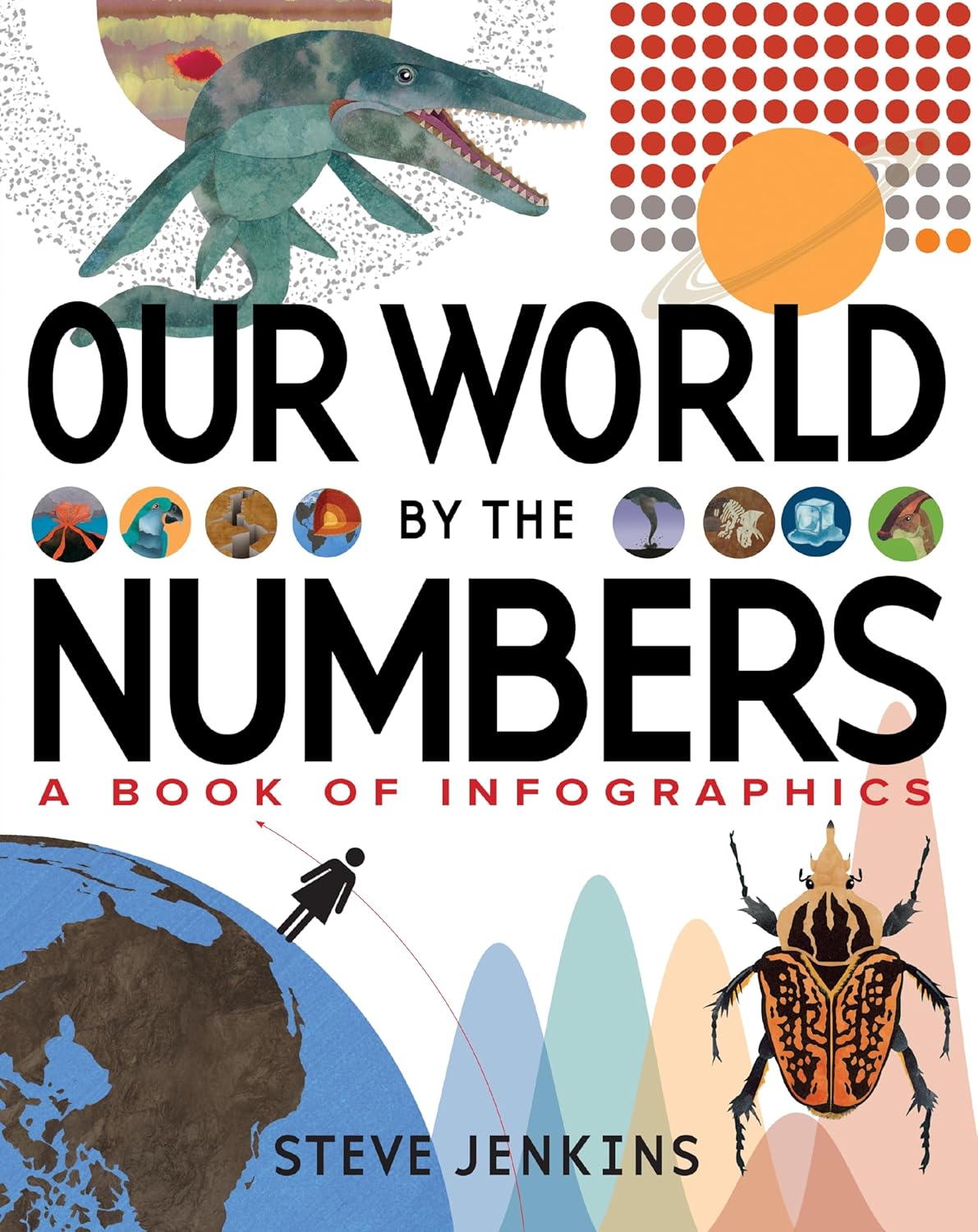 OUR WORLD

BY THE

NUMBERS

A BOOK OF INFOGRAPHICS

STEVE JENKINS