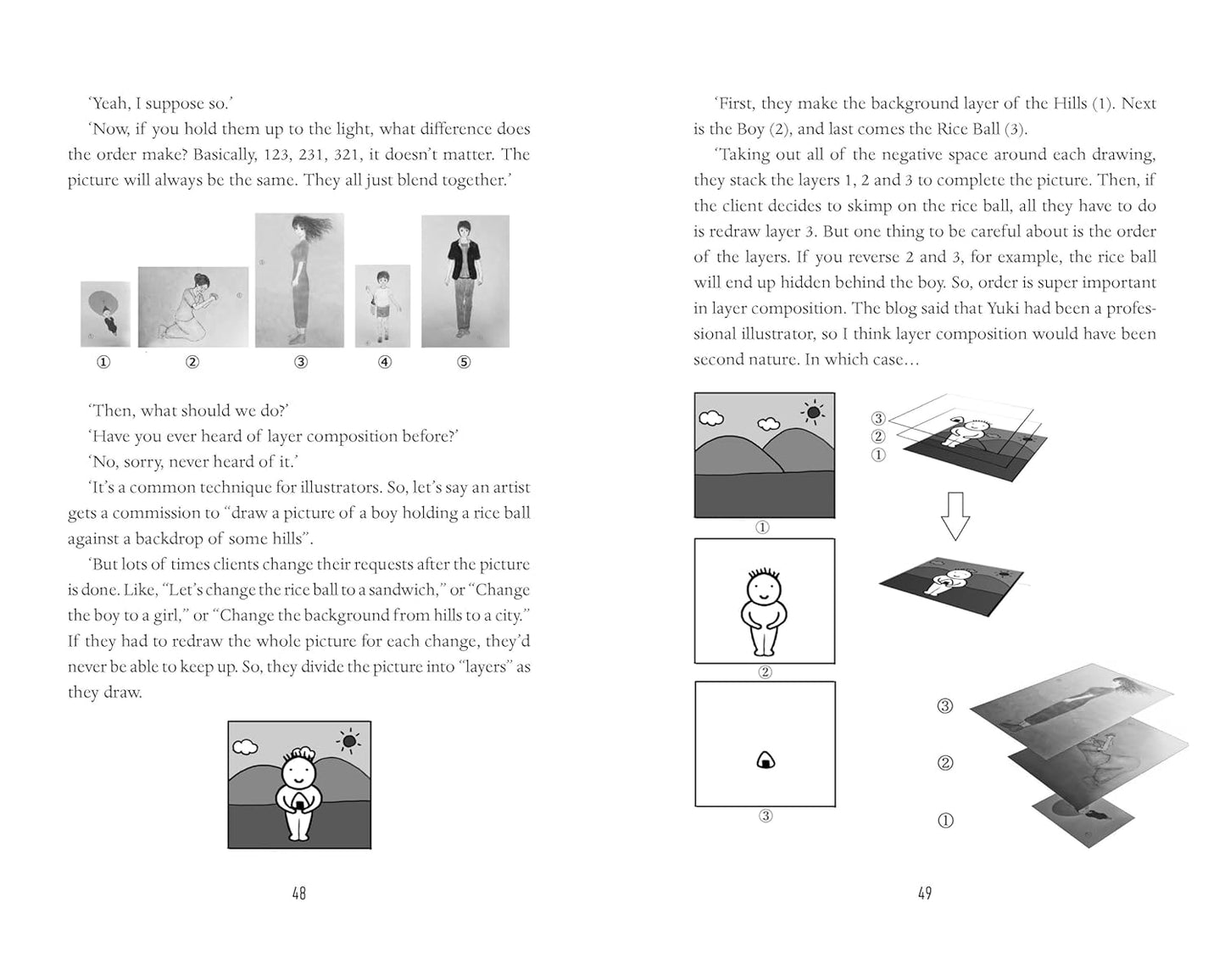 'Yeah, I suppose so.'

'Now, if you hold them up to the light, what difference does the order make? Basically, 123, 231, 321, it doesn't matter. The picture will always be the same. They all just blend together.'

① ② ③ ④ ⑤

'Then, what should we do?'

'Have you ever heard of layer composition before?'

'No, sorry, never heard of it.'

'It's a common technique for illustrators. So, let's say an artist gets a commission to "draw a picture of a boy holding a rice ball against a backdrop of some hills".

'But lots of times clients change their requests after the picture is done. Like, "Let's change the rice ball to a sandwich," or "Change the boy to a girl," or "Change the background from hills to a city." If they had to redraw the whole picture for each change, they'd never be able to keep up. So, they divide the picture into "layers" as they draw.

48

'First, they make the background layer of the Hills (1). Next is the Boy (2), and last comes the Rice Ball (3).

'Taking out all of the negative space around each drawing, they stack the layers 1, 2 and 3 to complete the picture. Then, if the client decides to skimp on the rice ball, all they have to do is redraw layer 3. But one thing to be careful about is the order of the layers. If you reverse 2 and 3, for example, the rice ball will end up hidden behind the boy. So, order is super important in layer composition. The blog said that Yuki had been a professional illustrator, so I think layer composition would have been second nature. In which case…

① ② ③

③ ② ①

③ ② ①

49