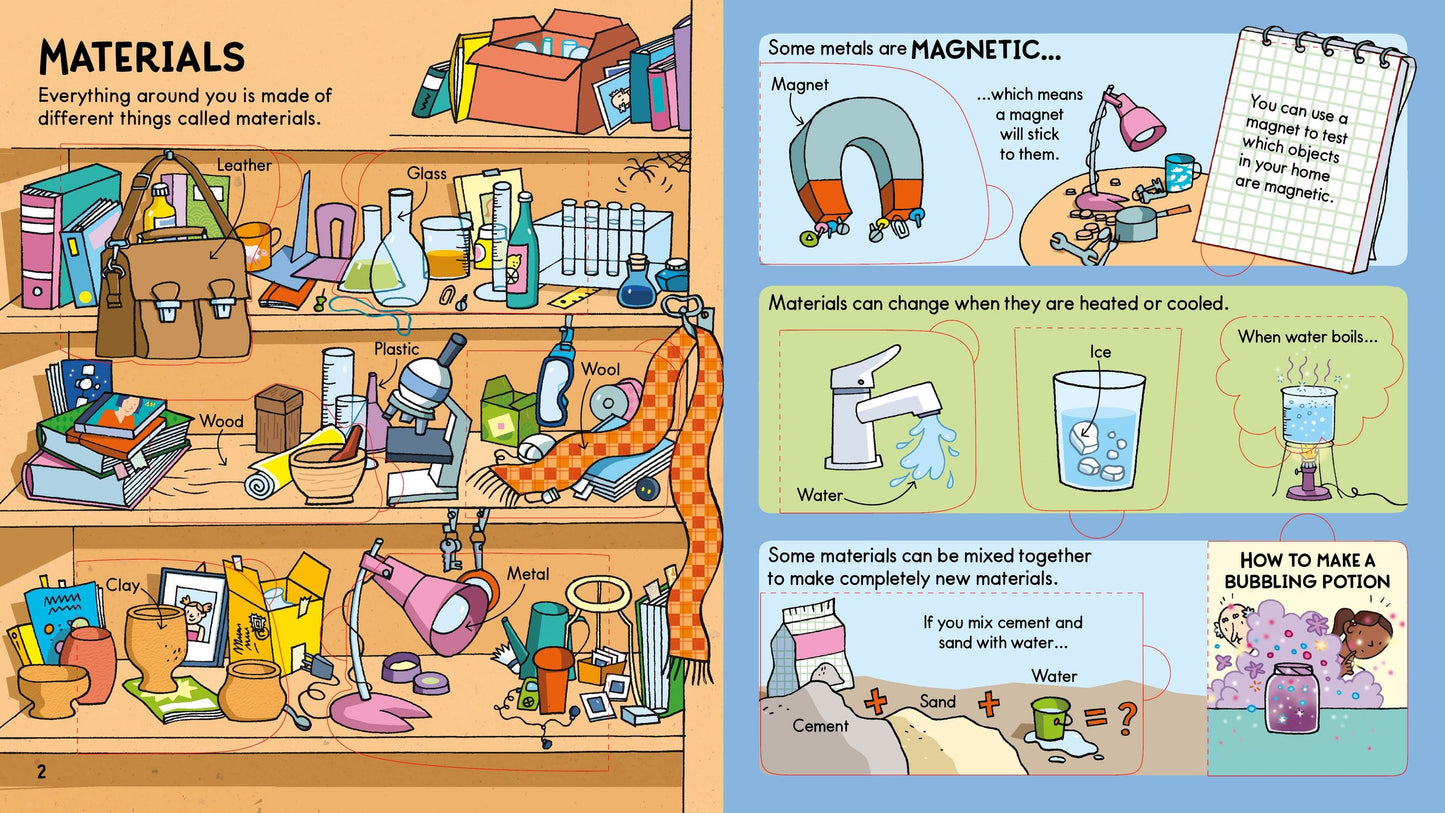 MATERIALS
Everything around you is made of different things called materials.

Leather

Glass

Plastic

Wool

Wood

Clay

Metal

2

Some metals are MAGNETIC...

Magnet

...which means a magnet will stick to them.

You can use a magnet to test which objects in your home are magnetic.

Materials can change when they are heated or cooled.

Water

Ice

When water boils...

Some materials can be mixed together to make completely new materials.

If you mix cement and sand with water...

Cement + Sand + Water = ?

HOW TO MAKE A BUBBLING POTION