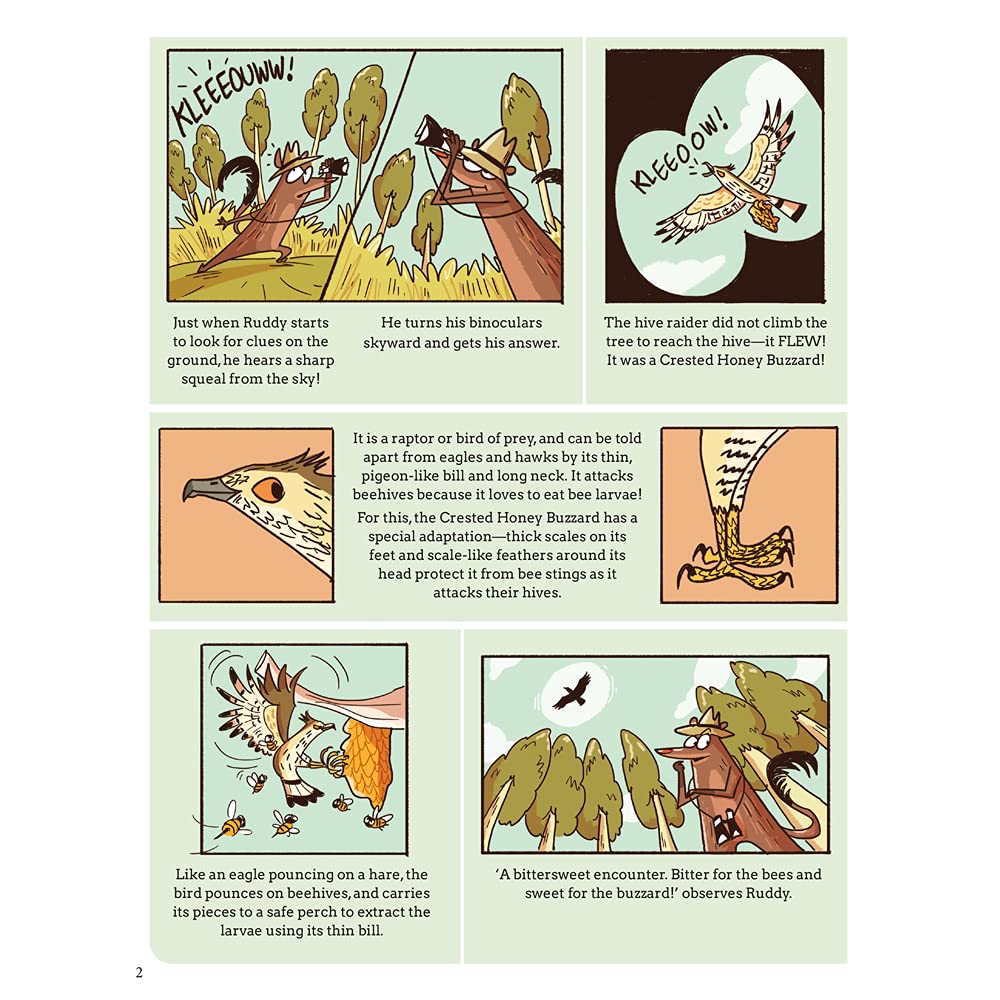 KLEEEOUWW!

Just when Ruddy starts to look for clues on the ground, he hears a sharp squeal from the sky!

He turns his binoculars skyward and gets his answer.

KLEEOOW!

The hive raider did not climb the tree to reach the hive—it FLEW! It was a Crested Honey Buzzard!

It is a raptor or bird of prey, and can be told apart from eagles and hawks by its thin, pigeon-like bill and long neck. It attacks beehives because it loves to eat bee larvae!

For this, the Crested Honey Buzzard has a special adaptation—thick scales on its feet and scale-like feathers around its head protect it from bee stings as it attacks their hives.

Like an eagle pouncing on a hare, the bird pounces on beehives, and carries its pieces to a safe perch to extract the larvae using its thin bill.

'A bittersweet encounter. Bitter for the bees and sweet for the buzzard!' observes Ruddy.

2