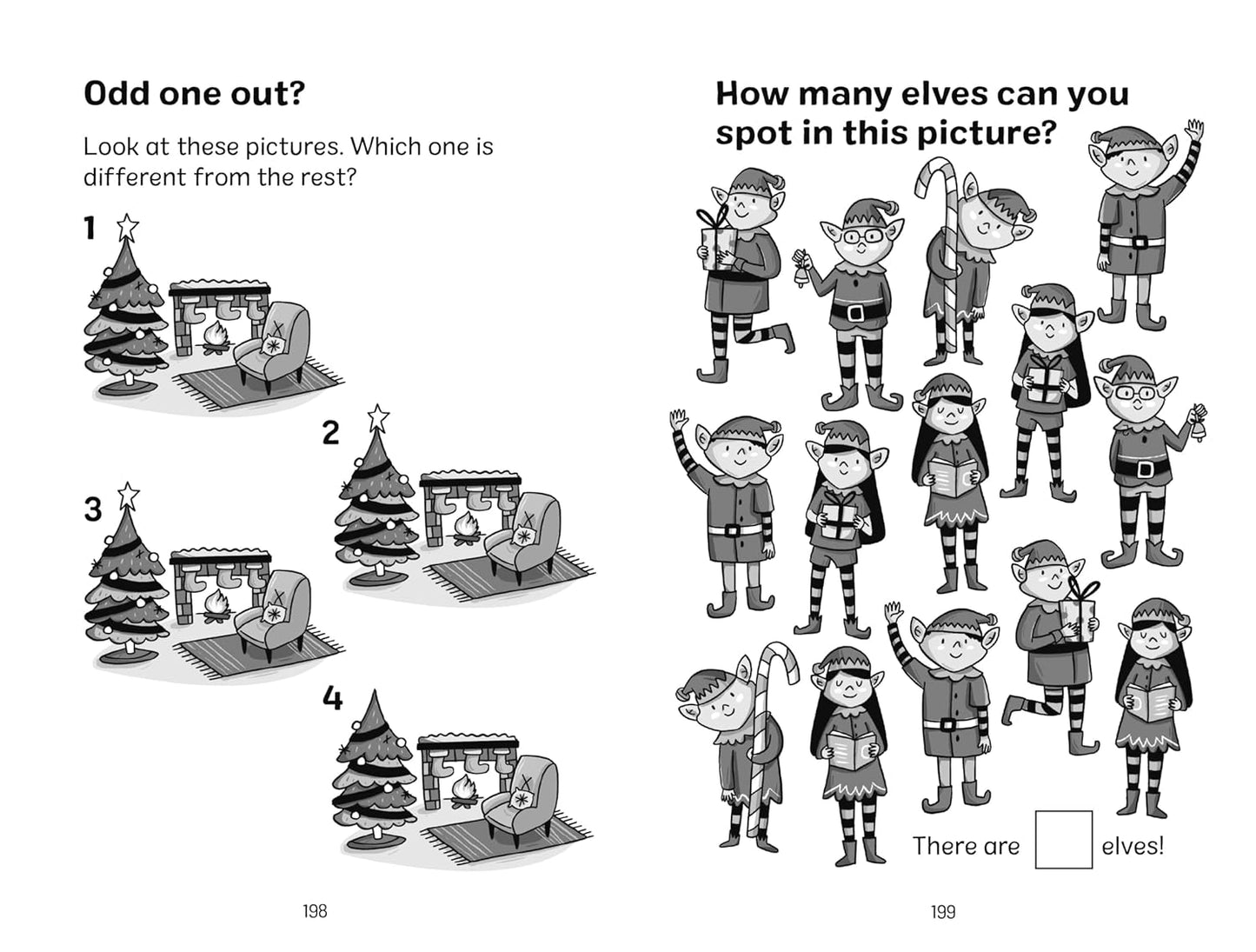 Odd one out?

Look at these pictures. Which one is different from the rest?

1

2

3

4

198

How many elves can you spot in this picture?

There are elves!

199