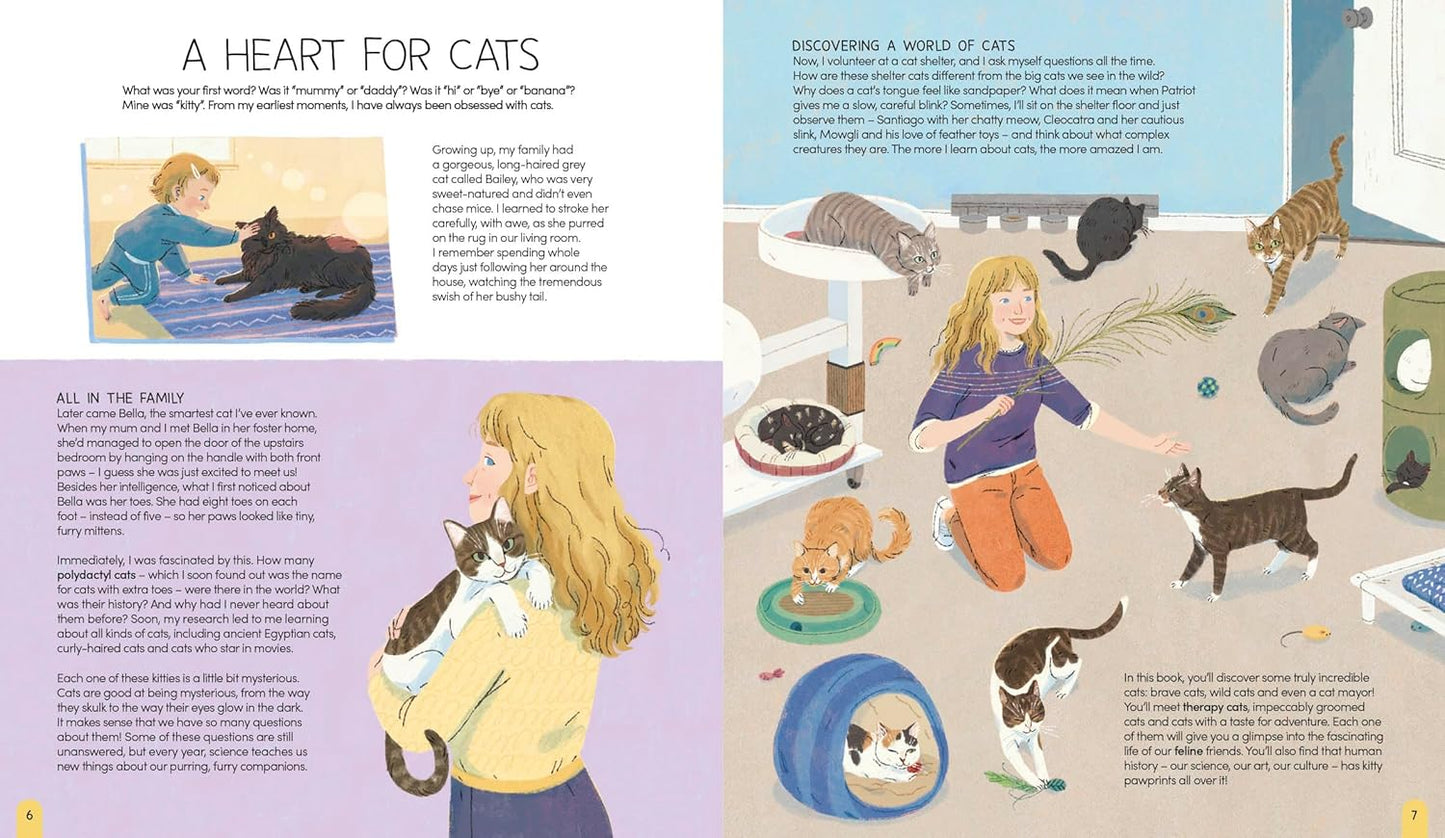 A HEART FOR CATS

What was your first word? Was it "mummy" or "daddy"? Was it "hi" or "bye" or "banana"? Mine was "kitty". From my earliest moments, I have always been obsessed with cats.

Growing up, my family had a gorgeous, long-haired grey cat called Bailey, who was very sweet-natured and didn't even chase mice. I learned to stroke her carefully, with awe, as she purred on the rug in our living room. I remember spending whole days just following her around the house, watching the tremendous swish of her bushy tail.

ALL IN THE FAMILY

Later came Bella, the smartest cat I've ever known. When my mum and I met Bella in her foster home, she'd managed to open the door of the upstairs bedroom by hanging on the handle with both front paws – I guess she was just excited to meet us! Besides her intelligence, what I first noticed about Bella was her toes. She had eight toes on each foot – instead of five – so her paws looked like tiny, furry mittens.

Immediately, I was fascinated by this. How many polydactyl cats – which I soon found out was the name for cats with extra toes – were there in the world? What was their history? And why had I never heard about them before? Soon, my research led to me learning about all kinds of cats, including ancient Egyptian cats, curly-haired cats and cats who star in movies.

Each one of these kitties is a little bit mysterious. Cats are good at being mysterious, from the way they skulk to the way their eyes glow in the dark. It makes sense that we have so many questions about them! Some of these questions are still unanswered, but every year, science teaches us new things about our purring, furry companions.

6

DISCOVERING A WORLD OF CATS

Now, I volunteer at a cat shelter, and I ask myself questions all the time. How are these shelter cats different from the big cats we see in the wild? Why does a cat's tongue feel like sandpaper? What does it mean when Patriot gives me a slow, careful blink? Sometimes, I'll sit on the shelter floor and just observe them – Santiago with her chatty meow, Cleocatra and her cautious slink, Mowgli and his love of feather toys – and think about what complex creatures they are. The more I learn about cats, the more amazed I am.

In this book, you'll discover some truly incredible cats: brave cats, wild cats and even a cat mayor! You'll meet therapy cats, impeccably groomed cats and cats with a taste for adventure. Each one of them will give you a glimpse into the fascinating life of our feline friends. You'll also find that human history – our science, our art, our culture – has kitty pawprints all over it!

7